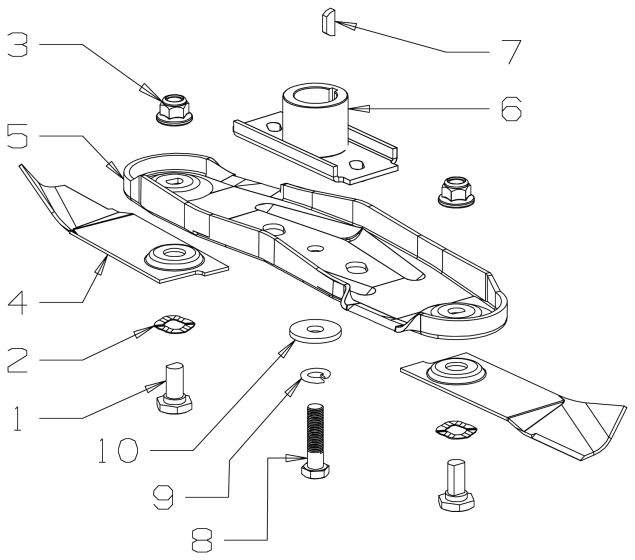 3
7
6
5
4
2
1
10
9
8