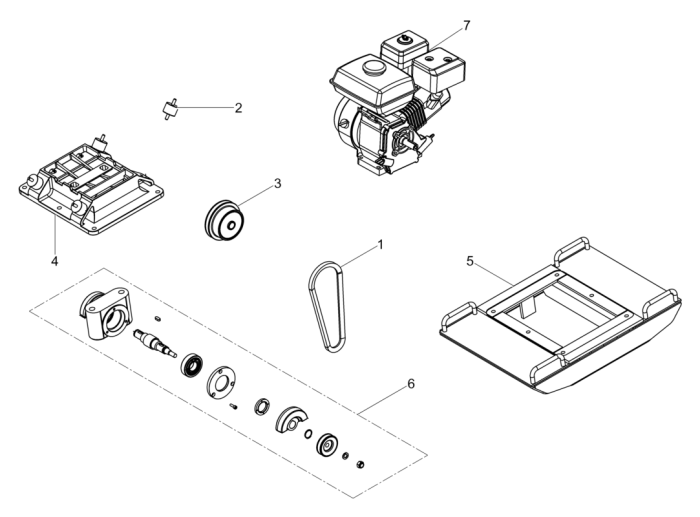 7
2
3
4
1
5
6