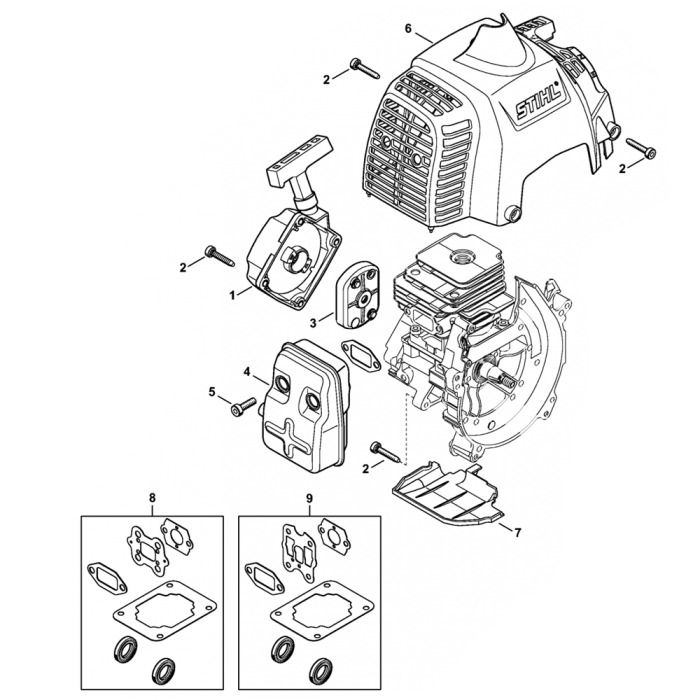 6
2
STIHL
2
2
1
3
4
5
2
7
8
9