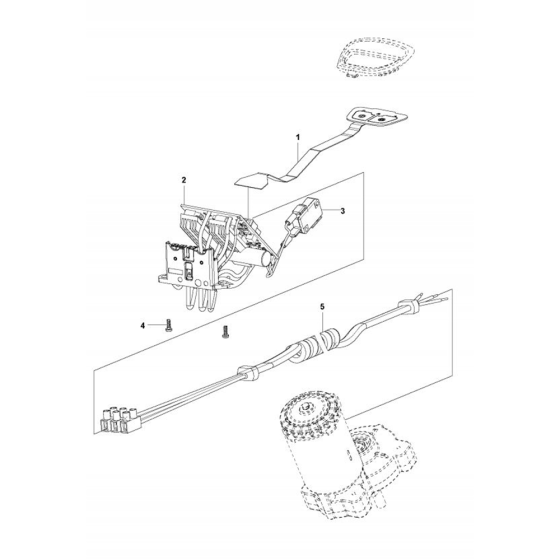 1
2
3
4
5