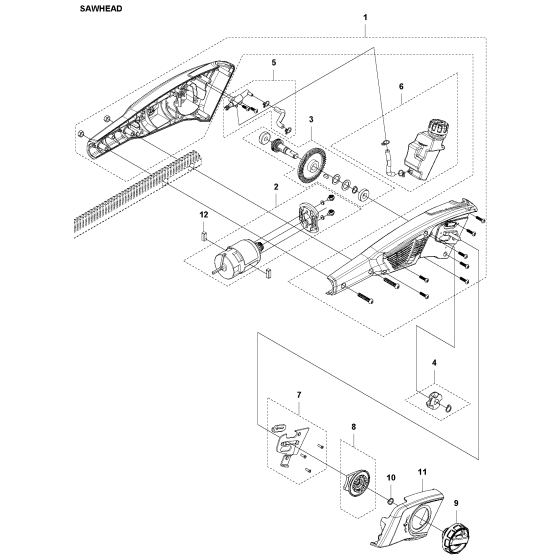 SAWHEAD

1

5

6

3

2

12

4

7

8

10

11

9