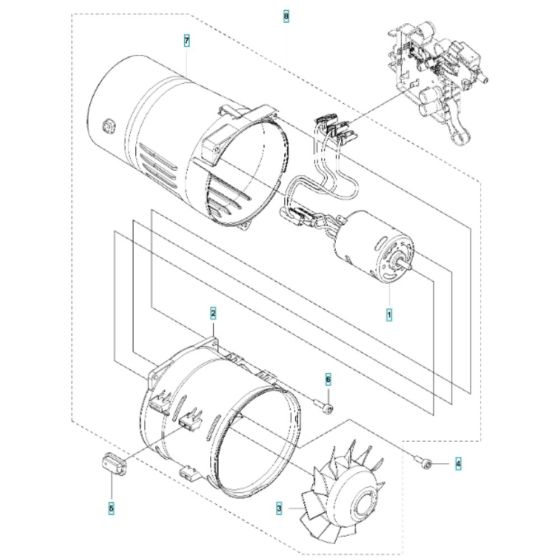 8
7
1
2
6
4
5
3