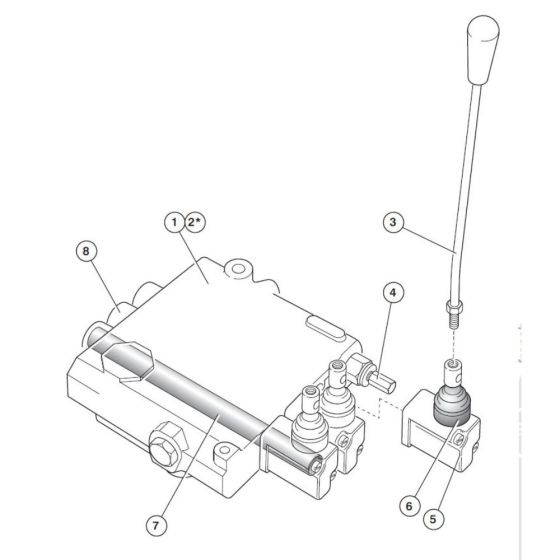 1
2*
8
3
4
7
6
5