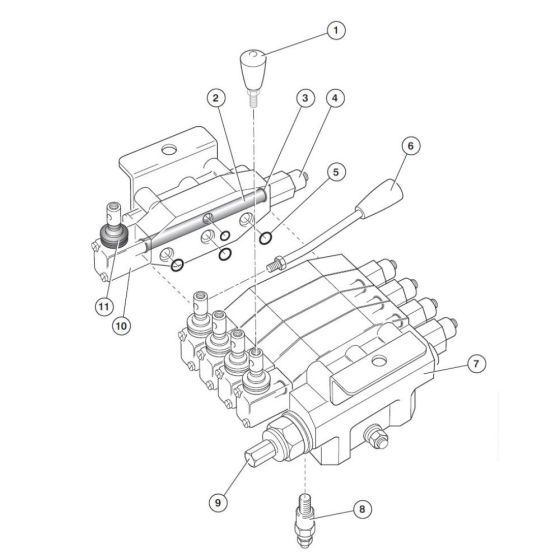 1
2
3
4
5
6
11
10
7
9
8