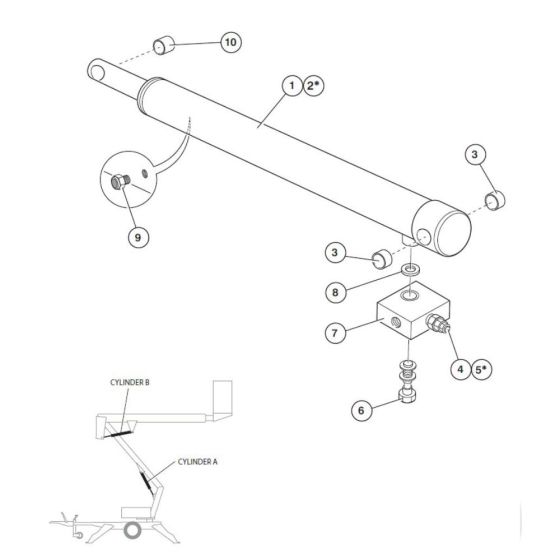 10

1 2*

3

9

3

8

7

4 5*

6

CYLINDER B

CYLINDER A