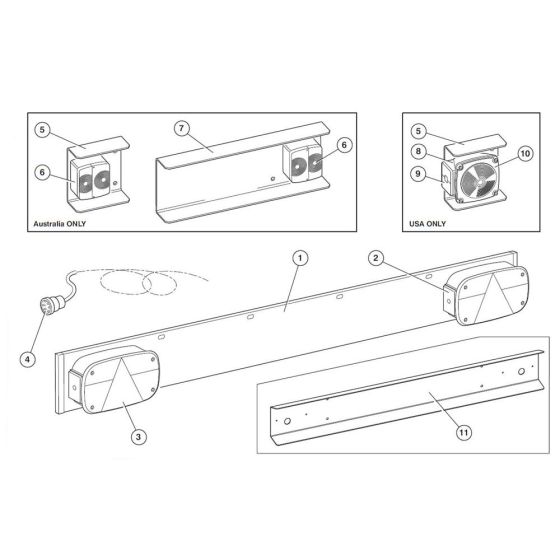 5
7
6
6
Australia ONLY
5
8
10
9
USA ONLY
1
2
4
3
11