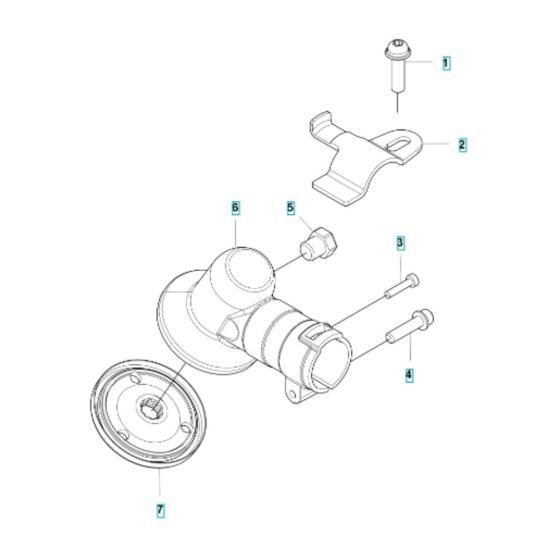 1
2
6
5
3
4
7