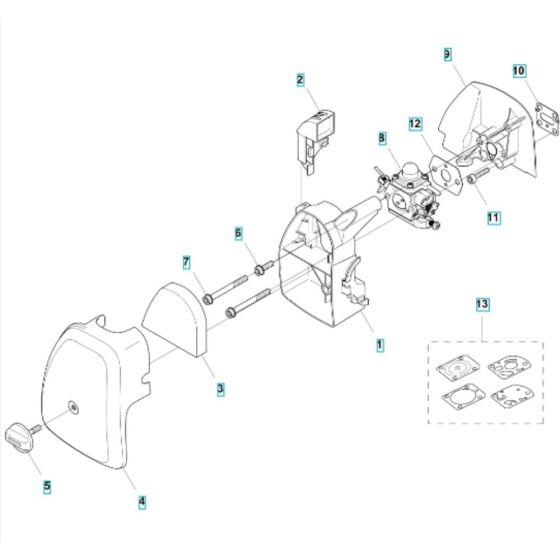 9
10
2
12
8
11
6
7
13
1
3
5
4