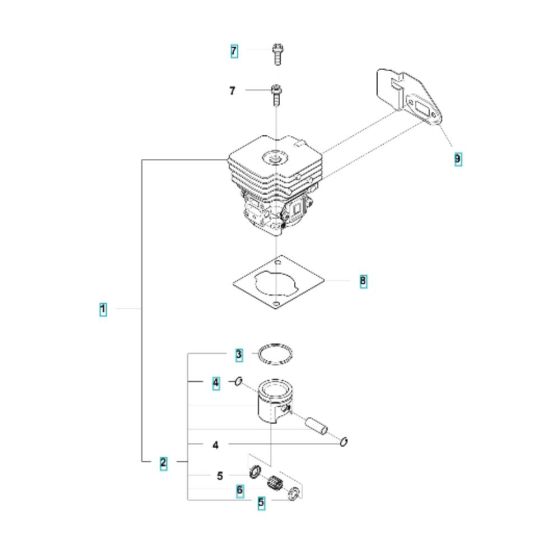 7
7
9
8
1
3
4
4
2
5
6
5