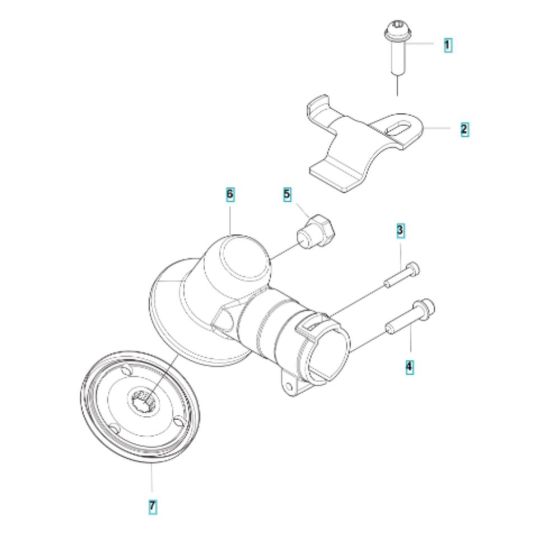 1
2
6
5
3
4
7