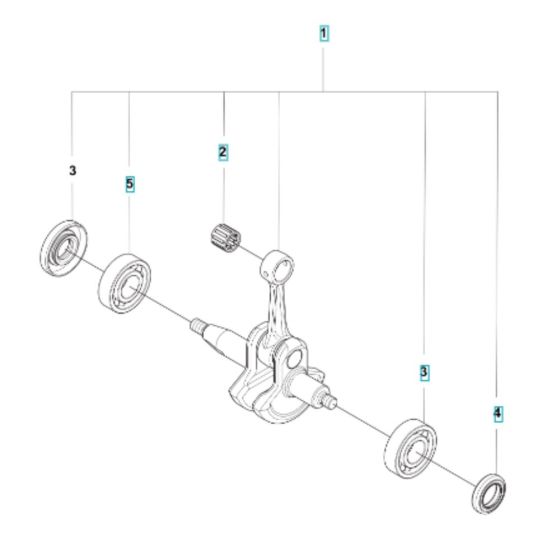 1
2
3
5
3
4