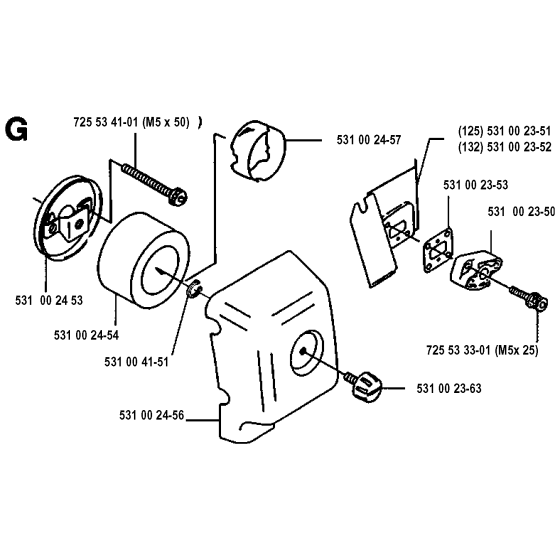 G

725 53 41-01 (M5 x 50) )

531 00 24-57

(125) 531 00 23-51
(132) 531 00 23-52

531 00 23-53

531 00 23-50

531 00 24 53

531 00 24-54

531 00 41-51

725 53 33-01 (M5x 25)

531 00 23-63

531 00 24-56