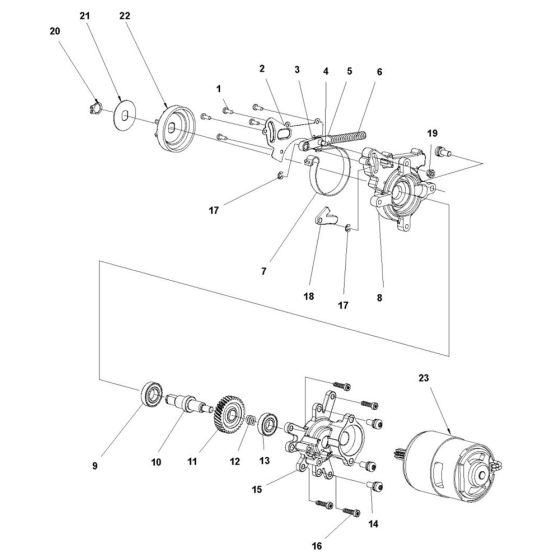 20
21
22
1
2
3
4
5
6
19
17
7
18
17
8
23
9
10
11
12
13
15
14
16