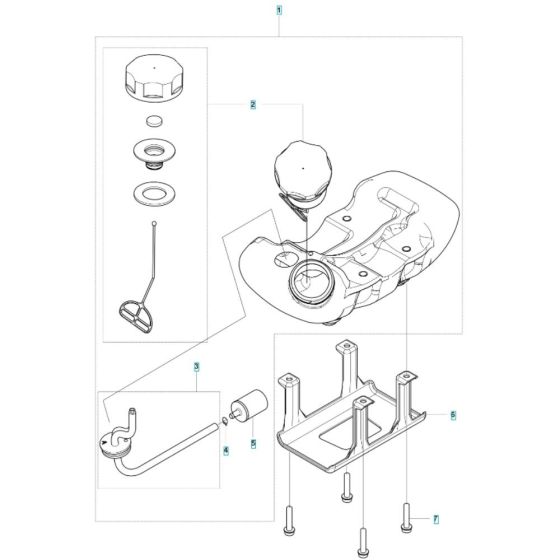 1
2
3
4
5
5
7