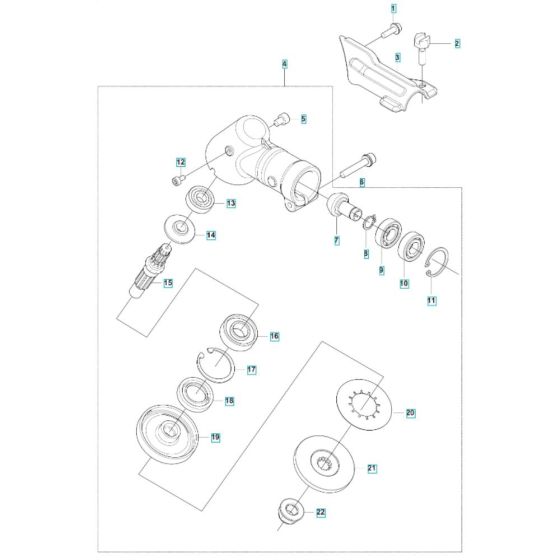 1
2
3
4
5
12
6
13
14
7
8
9
10
11
15
16
17
18
19
20
21
22