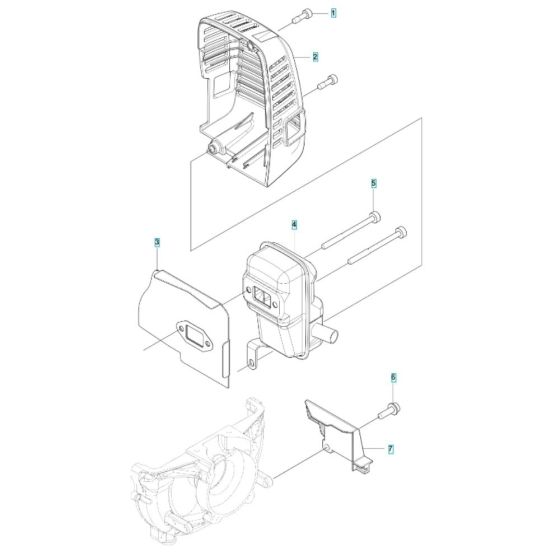 1
2
5
4
3
6
7