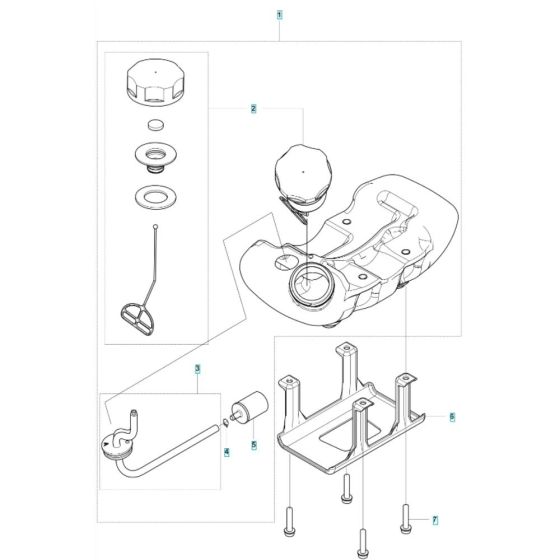 1
2
3
4
5
6
7