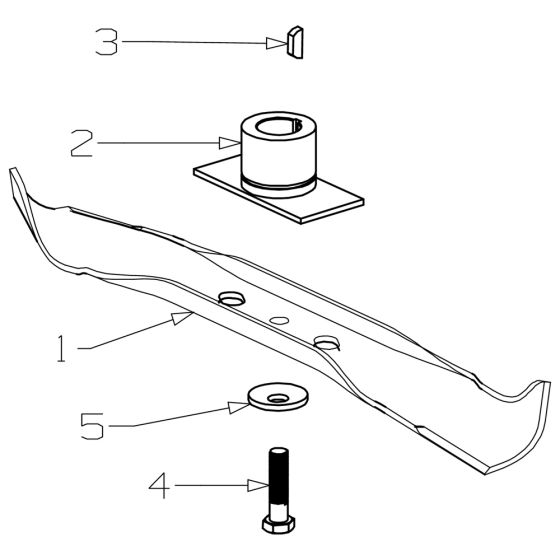 3
2
1
5
4