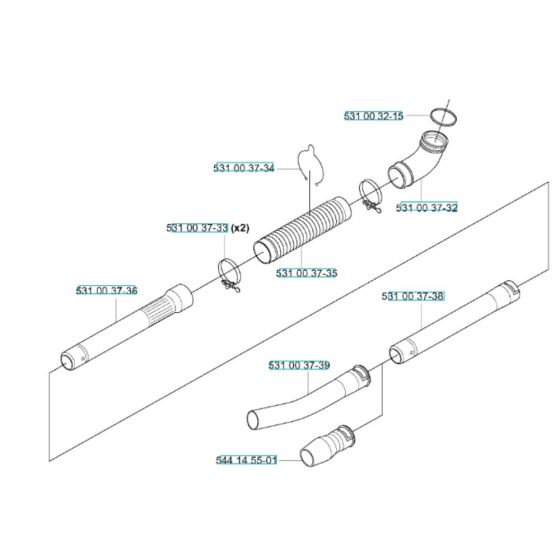 531 00 32-15

531 00 37-34

531 00 37-32

531 00 37-33 (x2)

531 00 37-35

531 00 37-36

531 00 37-38

531 00 37-39

544 14 55-01