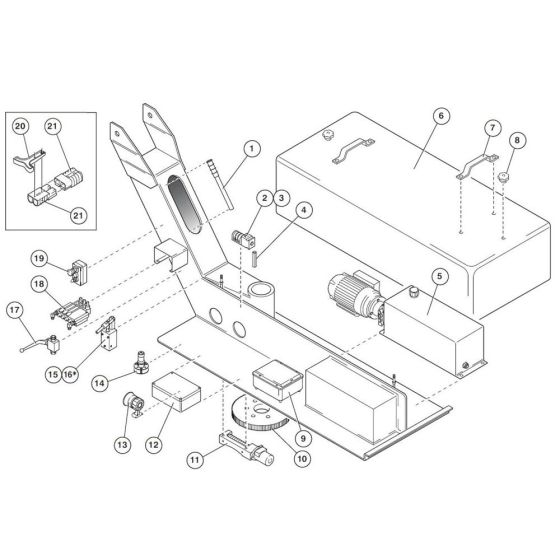 20
21
21
1
2
3
4
6
7
8
5
19
18
17
15
16*
14
13
12
11
10
9