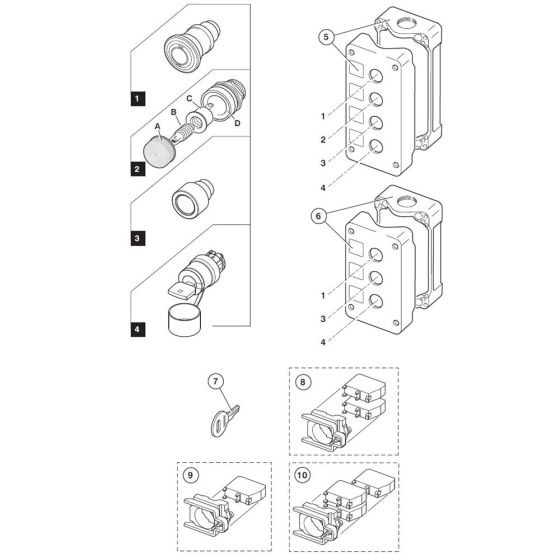 1

C

B

D

A

2

3

4

5

1

2

3

4

6

1

3

4

7

8

9

10