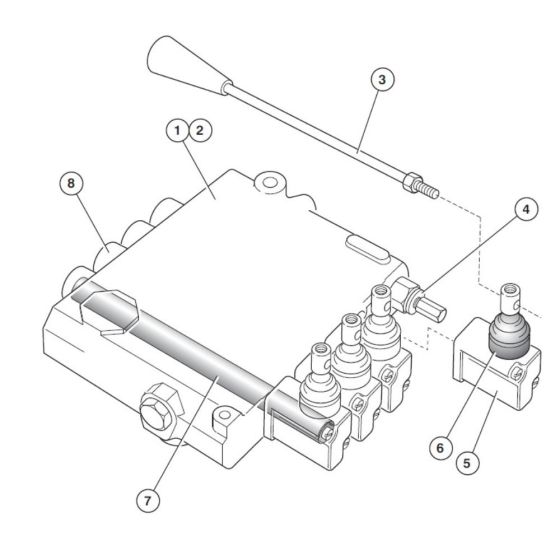 3
1 2
8
4
6
5
7