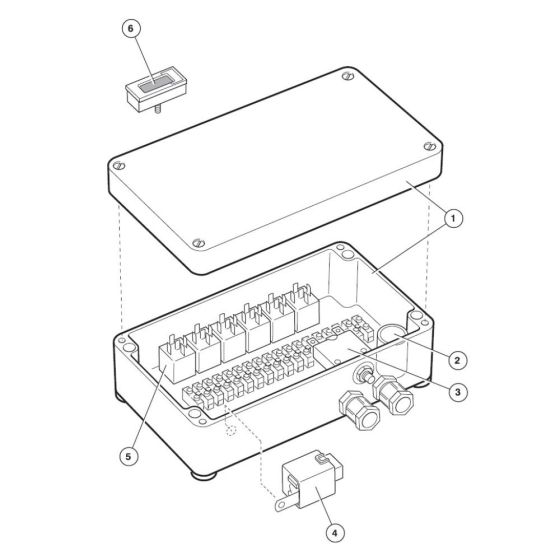 6
1
2
3
5
4