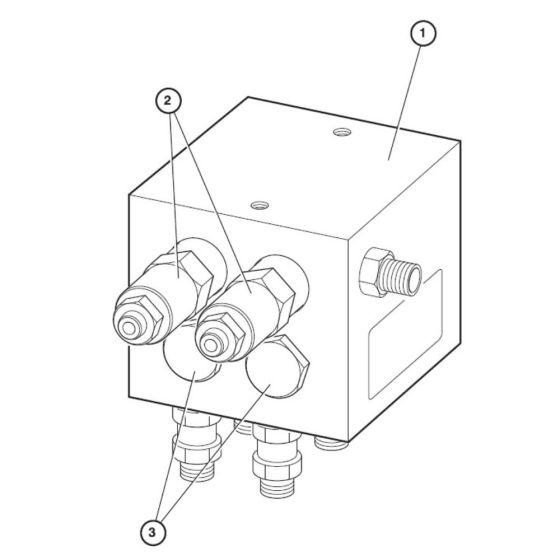 1
2
3