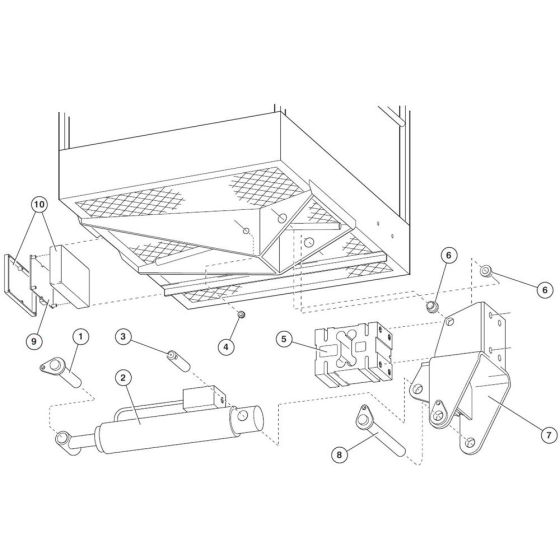 10
6
6
9
1
3
4
5
2
7
8