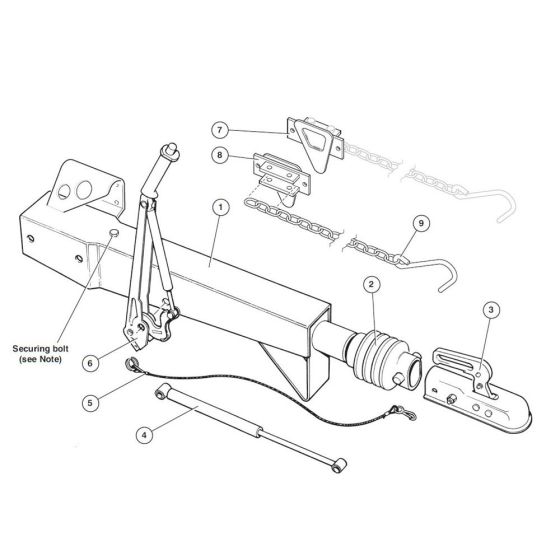 7
8
1
9
2
3
Securing bolt
(see Note)
6
5
4