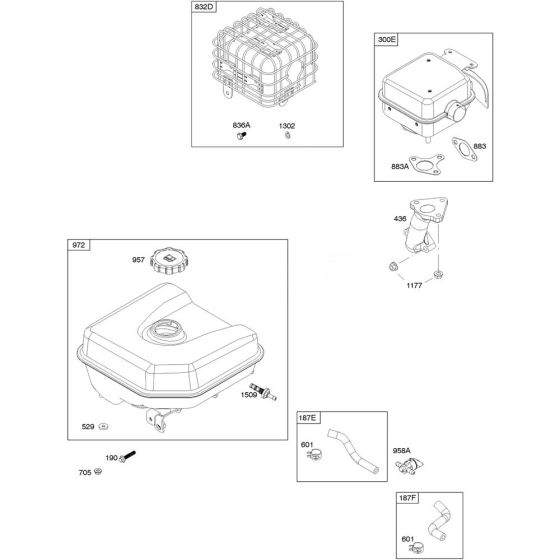 832D

836A

1302

300E

883

883A

436

1177

972

957

1509

529

190

705

187E

601

958A

187F

601