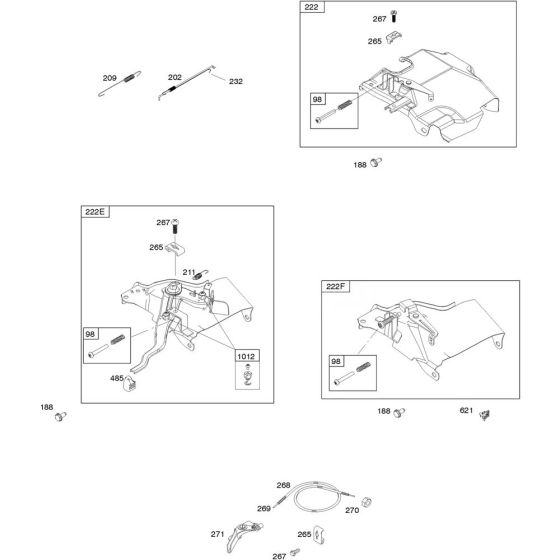 222
267
265
98
209
202
232
188
222E
267
265
211
98
1012
485
188
222F
98
188
621
268
269
270
271
265
267