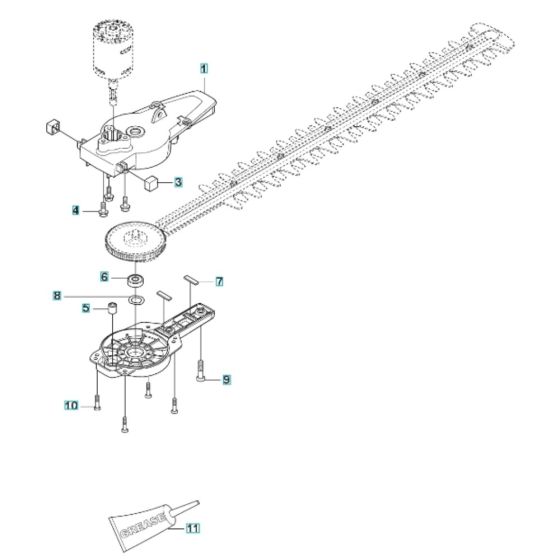 1
3
4
6
7
8
5
9
10
GREASE
11