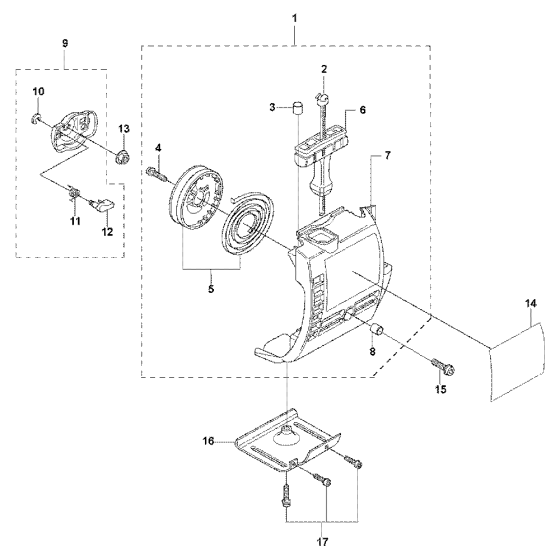 1
9
2
3
6
10
13
4
7
11
12
5
14
8
15
16
17