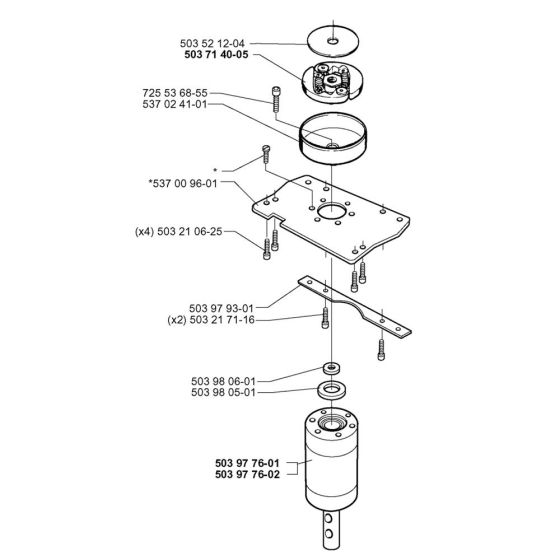 503 52 12-04
503 71 40-05
725 53 68-55
537 02 41-01
*
*537 00 96-01
(x4) 503 21 06-25
503 97 93-01
(x2) 503 21 71-16
503 98 06-01
503 98 05-01
503 97 76-01
503 97 76-02