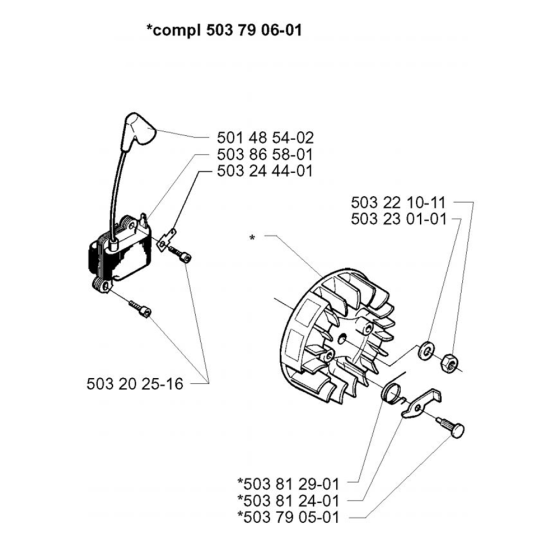 *compl 503 79 06-01

501 48 54-02
503 86 58-01
503 24 44-01

503 22 10-11
503 23 01-01

*

503 20 25-16

*503 81 29-01
*503 81 24-01
*503 79 05-01