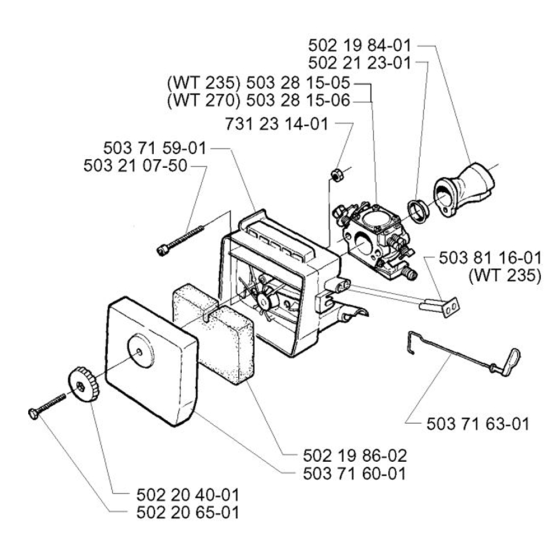 502 19 84-01
502 21 23-01
(WT 235) 503 28 15-05
(WT 270) 503 28 15-06
731 23 14-01
503 71 59-01
503 21 07-50
503 81 16-01
(WT 235)
503 71 63-01
502 19 86-02
503 71 60-01
502 20 40-01
502 20 65-01