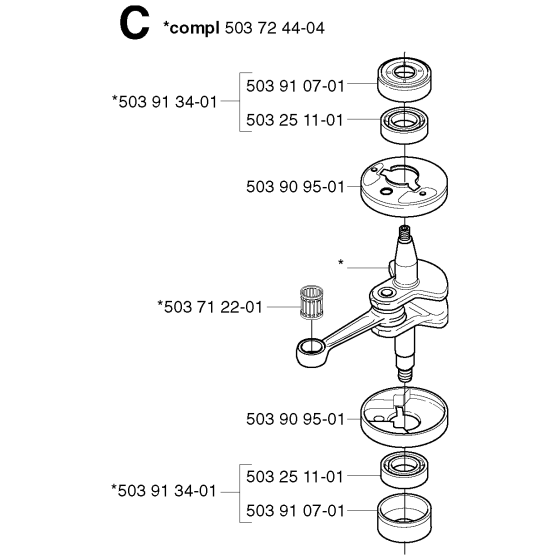 C *compl 503 72 44-04

*503 91 34-01

503 91 07-01

503 25 11-01

503 90 95-01

*

*503 71 22-01

503 90 95-01

*503 91 34-01

503 25 11-01

503 91 07-01