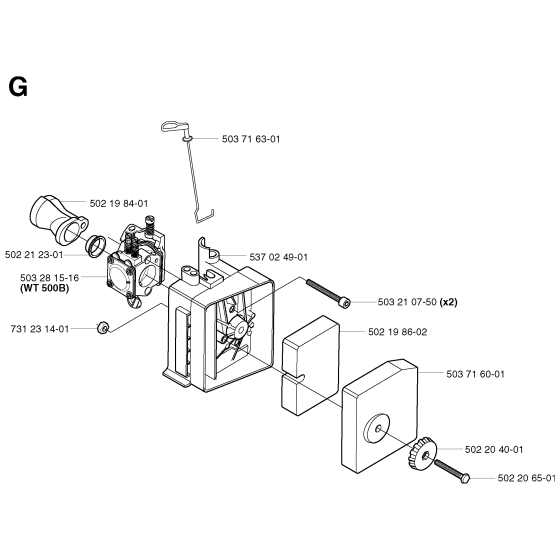 G

503 71 63-01

502 19 84-01

502 21 23-01

537 02 49-01

503 28 15-16
(WT 500B)

503 21 07-50 (x2)

731 23 14-01

502 19 86-02

503 71 60-01

502 20 40-01

502 20 65-01