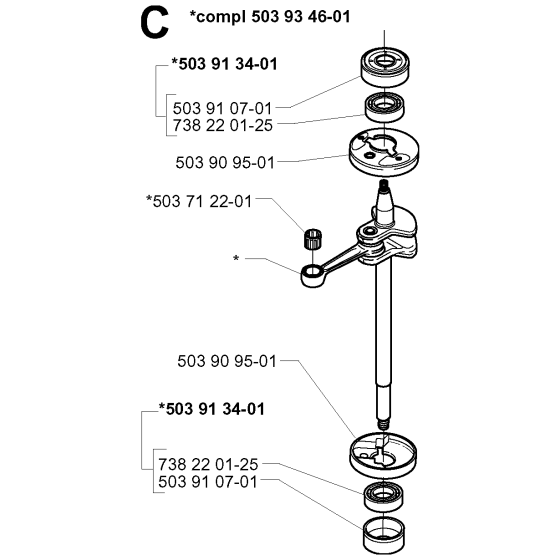 C *compl 503 93 46-01

*503 91 34-01

503 91 07-01
738 22 01-25

503 90 95-01

*503 71 22-01

*

503 90 95-01

*503 91 34-01

738 22 01-25
503 91 07-01