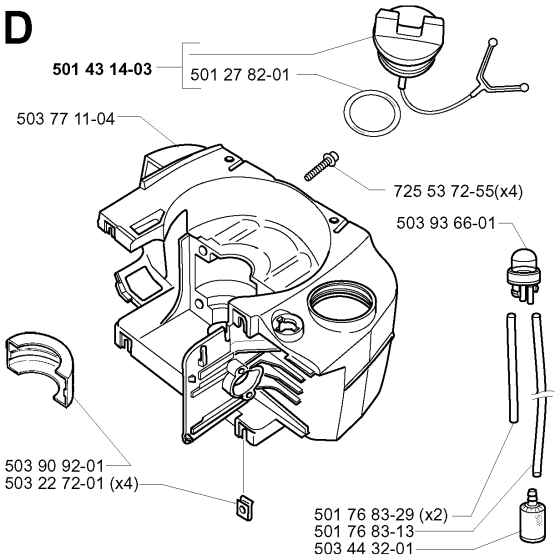 D

501 43 14-03

501 27 82-01

503 77 11-04

725 53 72-55(x4)

503 93 66-01

503 90 92-01
503 22 72-01 (x4)

501 76 83-29 (x2)
501 76 83-13
503 44 32-01