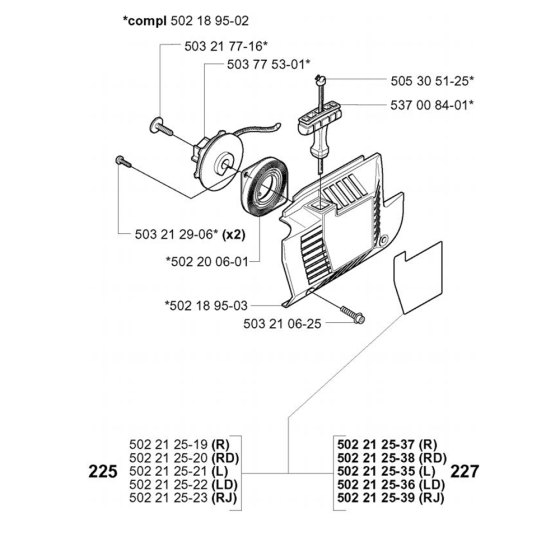 *compl 502 18 95-02

503 21 77-16*

503 77 53-01*

505 30 51-25*

537 00 84-01*

503 21 29-06* (x2)

*502 20 06-01

*502 18 95-03

503 21 06-25

225

502 21 25-19 (R)
502 21 25-20 (RD)
502 21 25-21 (L)
502 21 25-22 (LD)
502 21 25-23 (RJ)

502 21 25-37 (R)
502 21 25-38 (RD)
502 21 25-35 (L)
502 21 25-36 (LD)
502 21 25-39 (RJ)

227