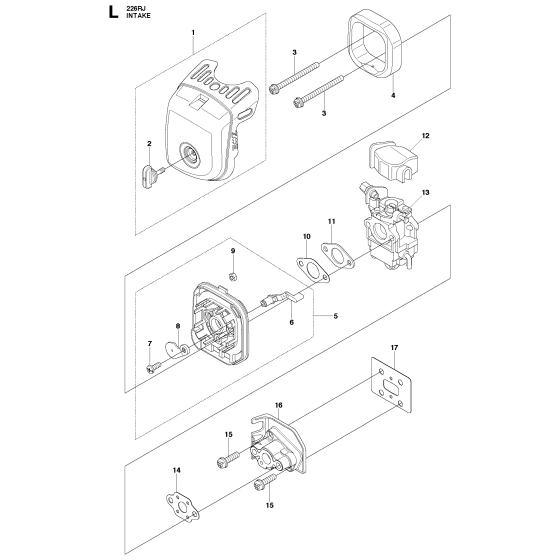 L
226RJ
INTAKE

1
3
4
3
2
12
13
11
10
9
5
6
8
7
17
16
15
14
15