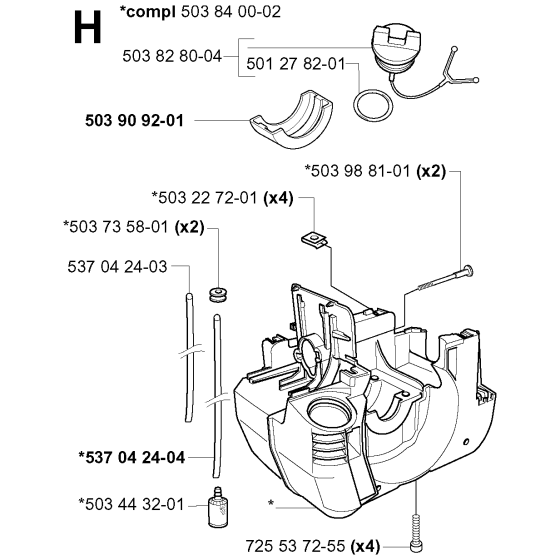 H *compl 503 84 00-02

503 82 80-04

501 27 82-01

503 90 92-01

*503 98 81-01 (x2)

*503 22 72-01 (x4)

*503 73 58-01 (x2)

537 04 24-03

*537 04 24-04

*503 44 32-01

*

725 53 72-55 (x4)