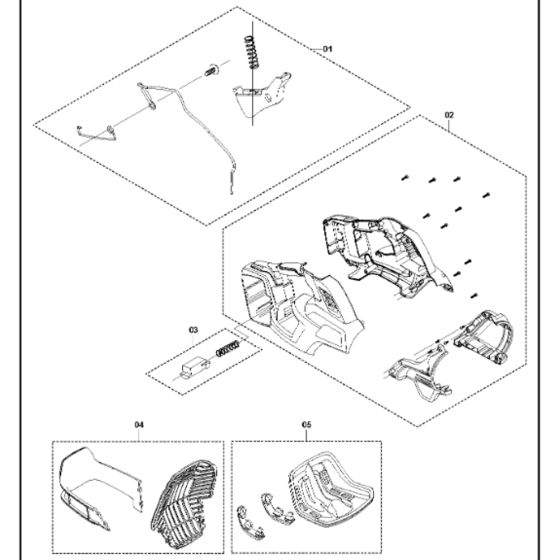 01

02

03

04

05