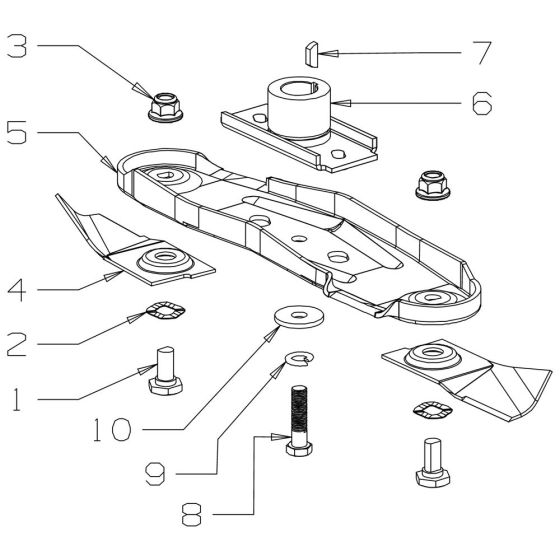 3
7
6
5
4
2
1
10
9
8