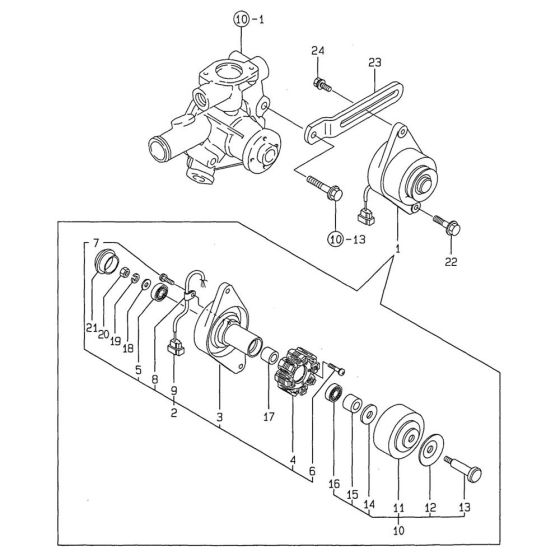 10-1
24
23
10-13
1
22
7
21
20
19
18
5
8
9
2
3
17
4
6
16
15
14
11
12
13
10