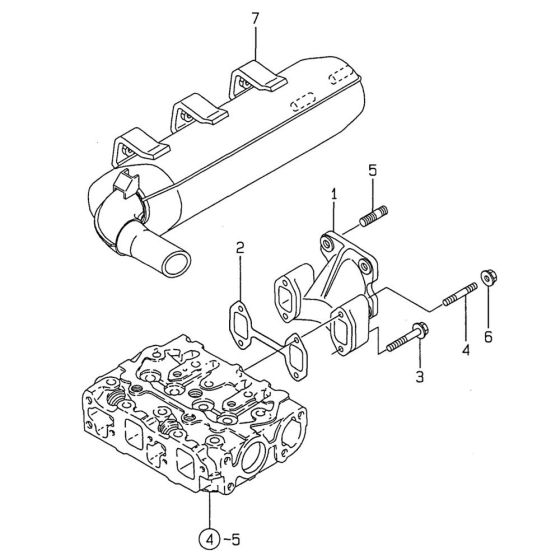 7

5

1

2

6

4

3

4 -5