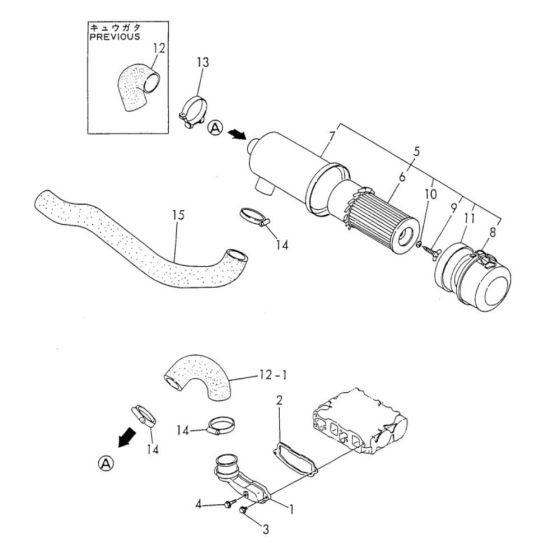 キュウガタ
PREVIOUS
12
13
A
7
5
6
10
9
11
8
15
14
12-1
2
14
14
A
4
1
3