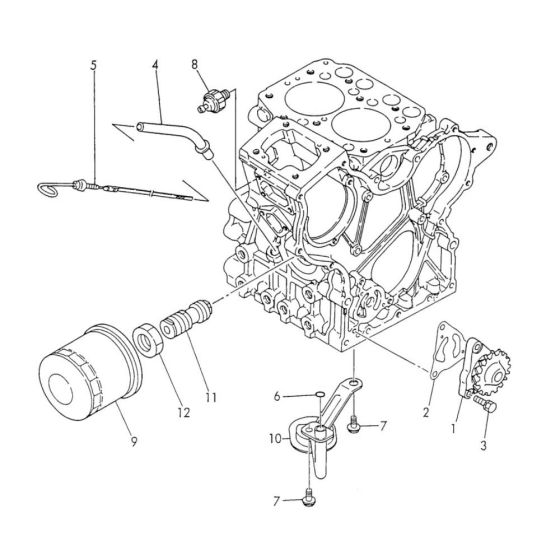 5
4
8
11
12
9
6
10
7
7
2
1
3